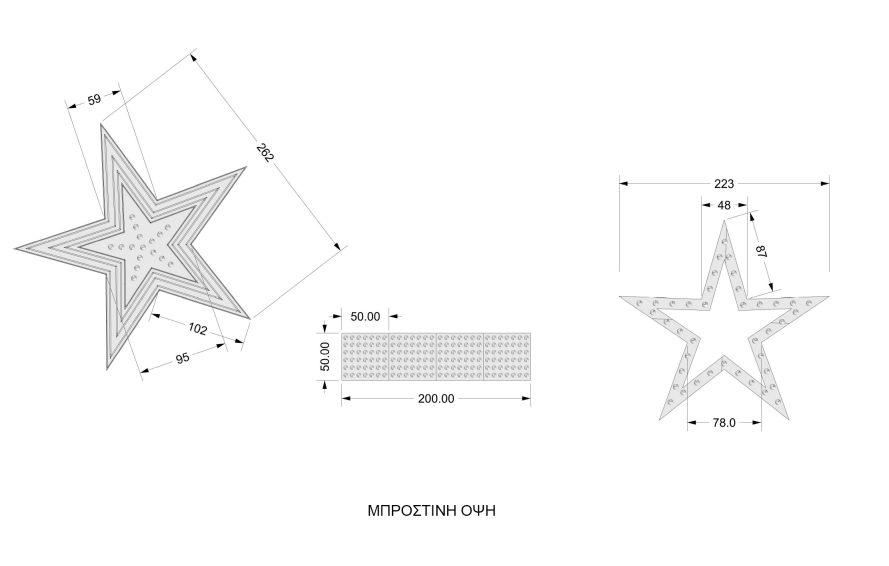 59
262
102
95
50.00
50.00
200.00
223
48
87
78.0
ΜΠΡΟΣΤΙΝΗ ΟΨΗ